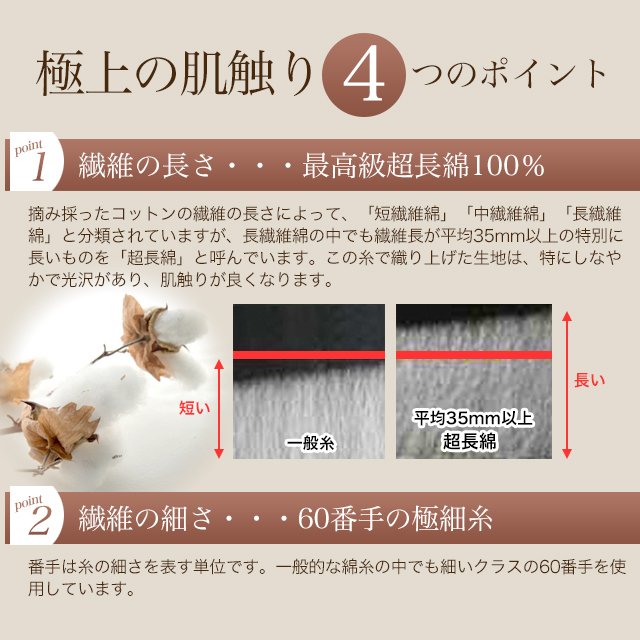 極上の肌触り 4 つのポイント

point 1 繊維の長さ・・・最高級超長綿100%

摘み採ったコットンの繊維の長さによって、「短繊維綿」「中繊維綿」「長繊維綿」と分類されていますが、長繊維綿の中でも繊維長が平均35mm以上の特別に長いものを「超長綿」と呼んでいます。この糸で織り上げた生地は、特にしなやかで光沢があり、肌触りが良くなります。

短い

一般糸

平均35mm以上
超長綿

長い

point 2 繊維の細さ・・・60番手の極細糸

番手は糸の細さを表す単位です。一般的な綿糸の中でも細いクラスの60番手を使用しています。