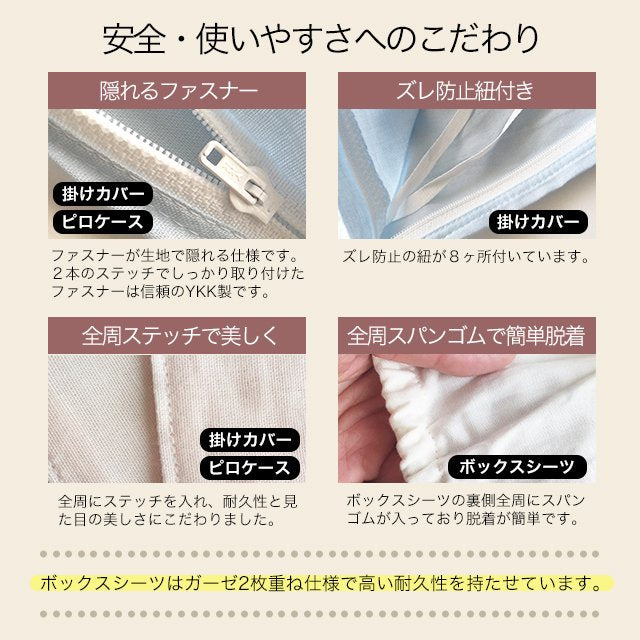 安全・使いやすさへのこだわり

隠れるファスナー

掛けカバー

ピロケース

ファスナーが生地で隠れる仕様です。２本のステッチでしっかり取り付けたファスナーは信頼のYKK製です。

ズレ防止紐付き

掛けカバー

ズレ防止の紐が８ヶ所付いています。

全周ステッチで美しく

掛けカバー

ピロケース

全周にステッチを入れ、耐久性と見た目の美しさにこだわりました。

全周スパンゴムで簡単脱着

ボックスシーツ

ボックスシーツの裏側全周にスパンゴムが入っており脱着が簡単です。

ボックスシーツはガーゼ2枚重ね仕様で高い耐久性を持たせています。